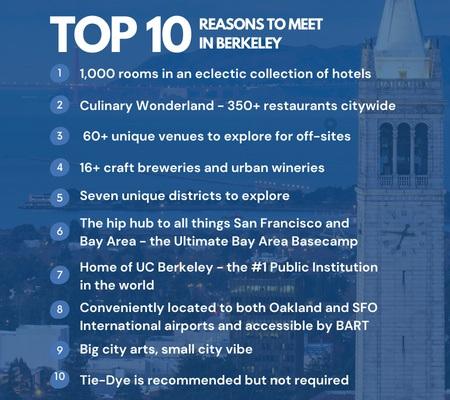 TOP 10 REASONS TO MEET IN BERKELEY

1 1,000 rooms in an eclectic collection of hotels

2 Culinary Wonderland - 350+ restaurants citywide

3 60+ unique venues to explore for off-sites

4 16+ craft breweries and urban wineries

5 Seven unique districts to explore

6 The hip hub to all things San Francisco and Bay Area - the Ultimate Bay Area Basecamp

7 Home of UC Berkeley - the #1 Public Institution in the world

8 Conveniently located to both Oakland and SFO International airports and accessible by BART

9 Big city arts, small city vibe

10 Tie-Dye is recommended but not required